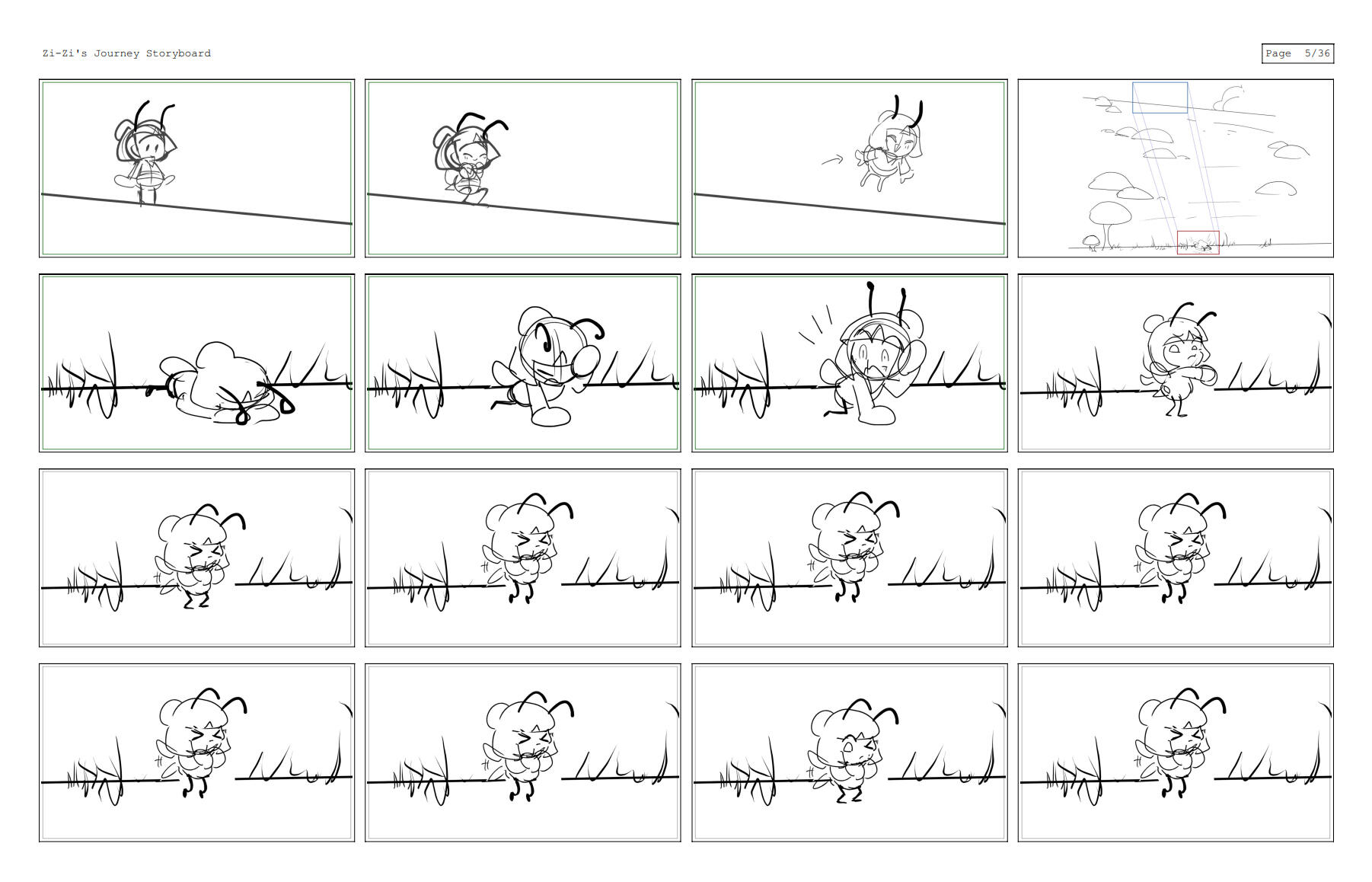 Zi-Zi's Journey Storyboard

Page 5/36