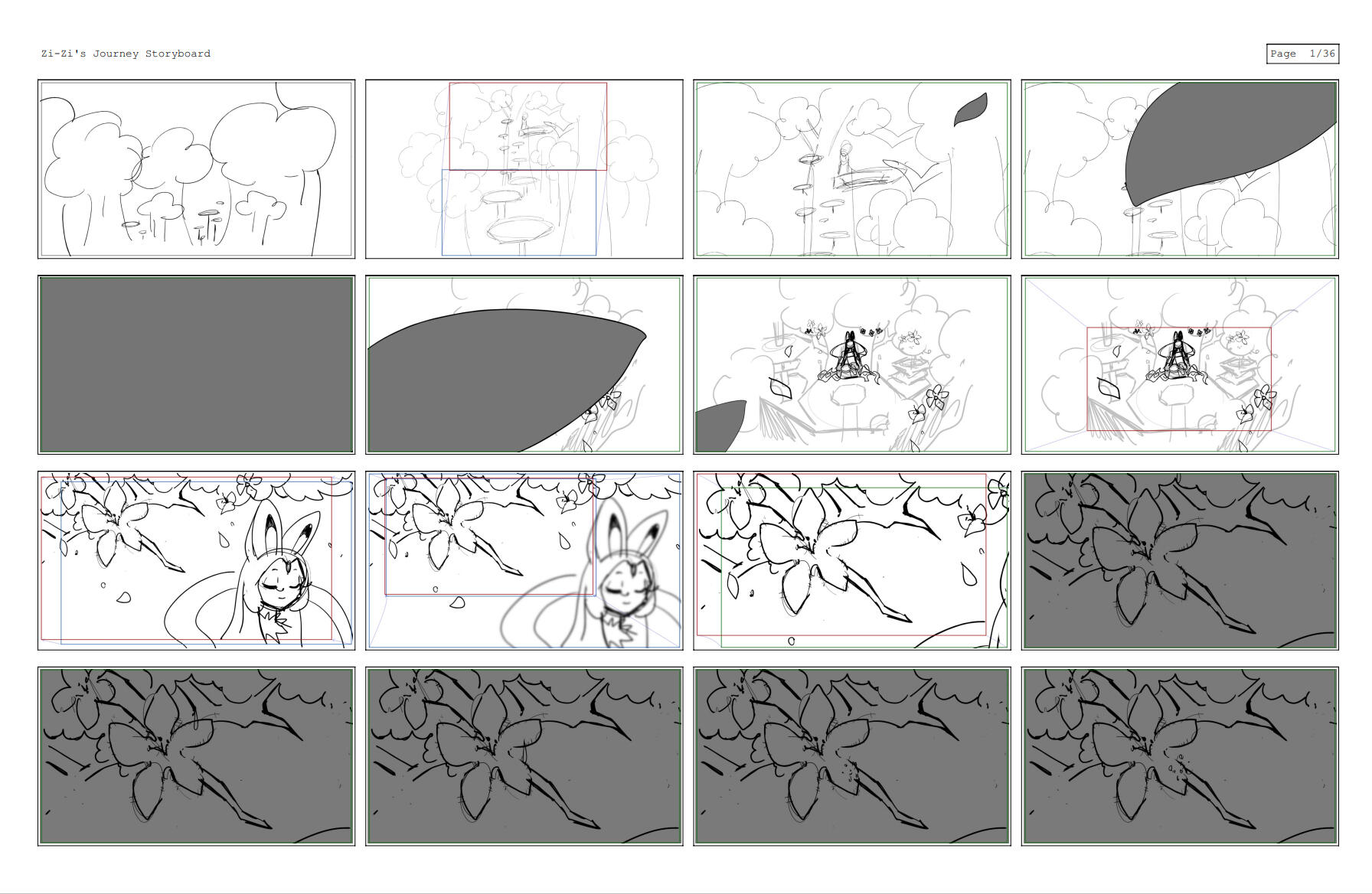 Zi-Zi's Journey Storyboard

Page 1/36