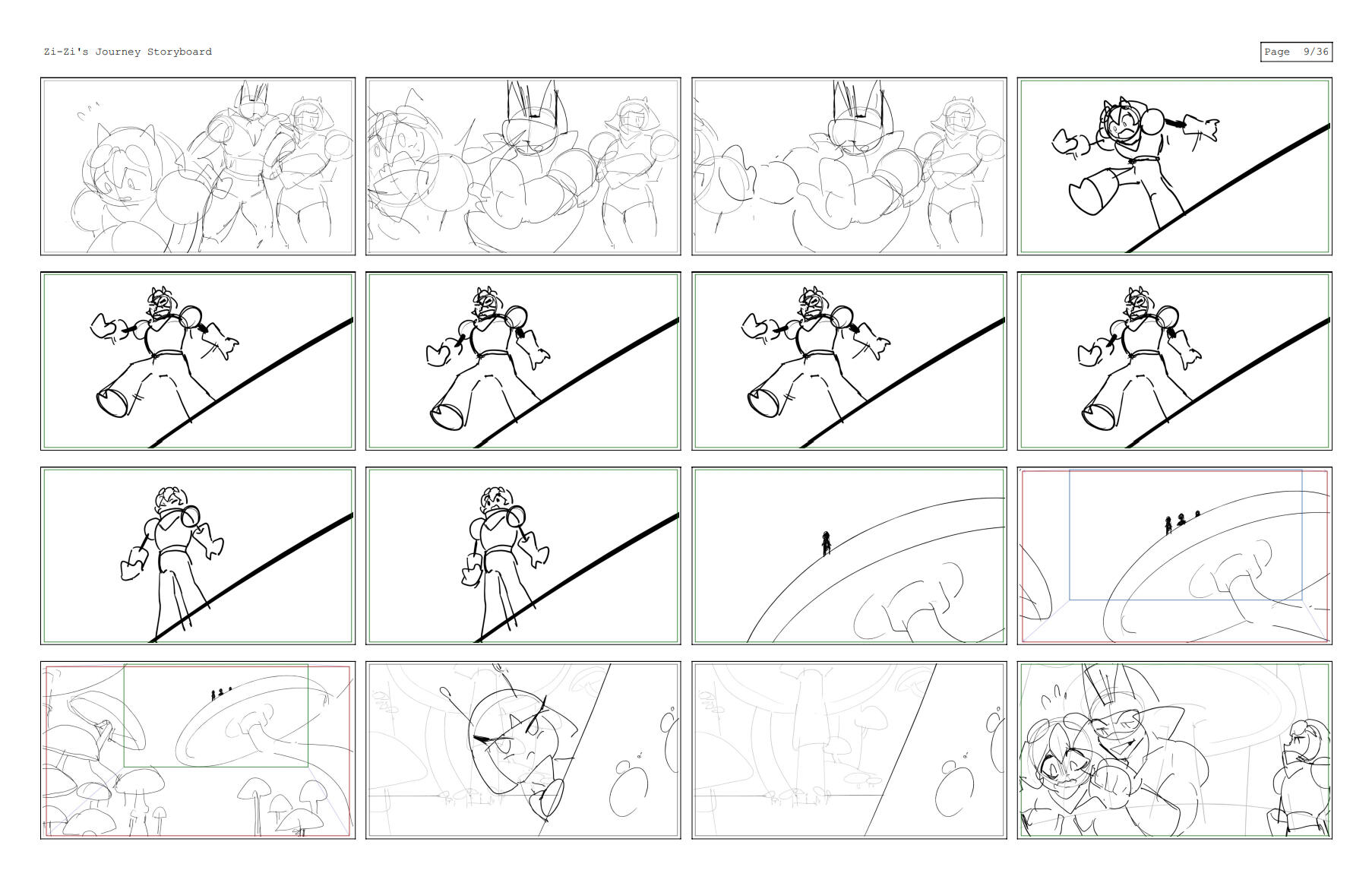 Zi-Zi's Journey Storyboard

Page 9/36